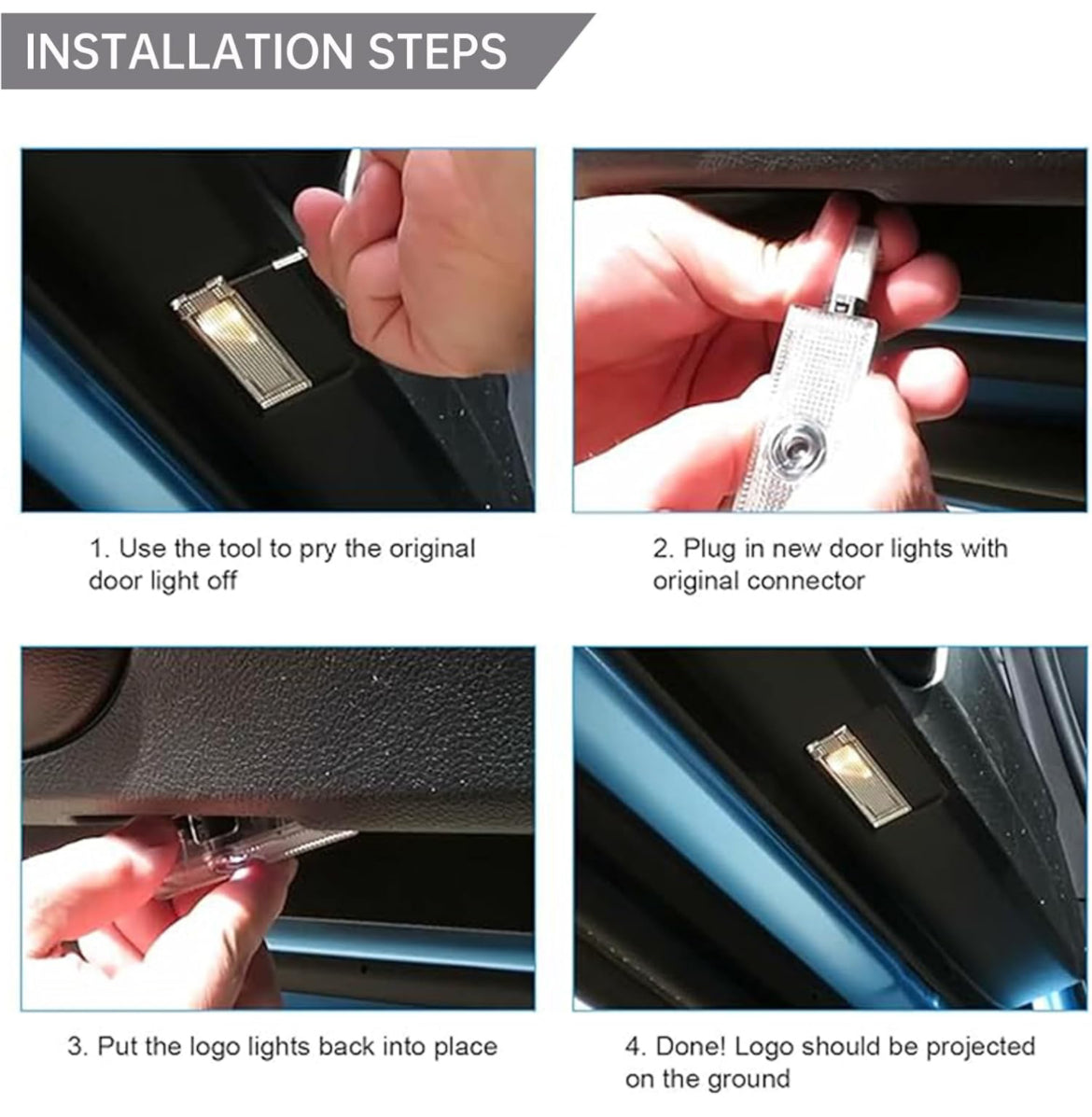 INSTALLATION STEPS

1. Use the tool to pry the original door light off

2. Plug in new door lights with original connector

3. Put the logo lights back into place

4. Done! Logo should be projected on the ground